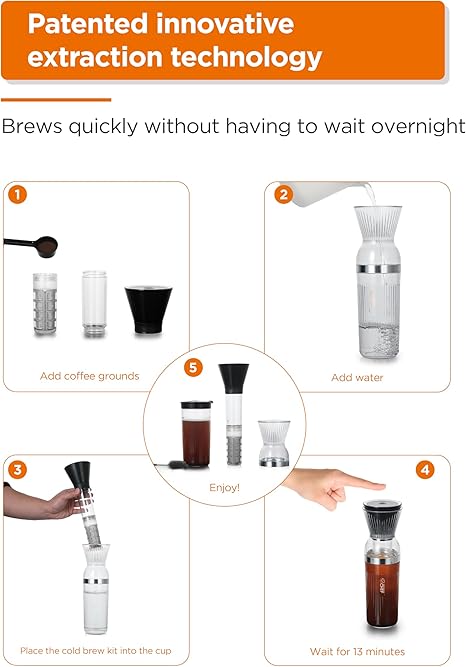 Patented innovative extraction technology

Brews quickly without having to wait overnight

1
Add coffee grounds

2
Add water

5
Enjoy!

3
Place the cold brew kit into the cup

4
Wait for 13 minutes